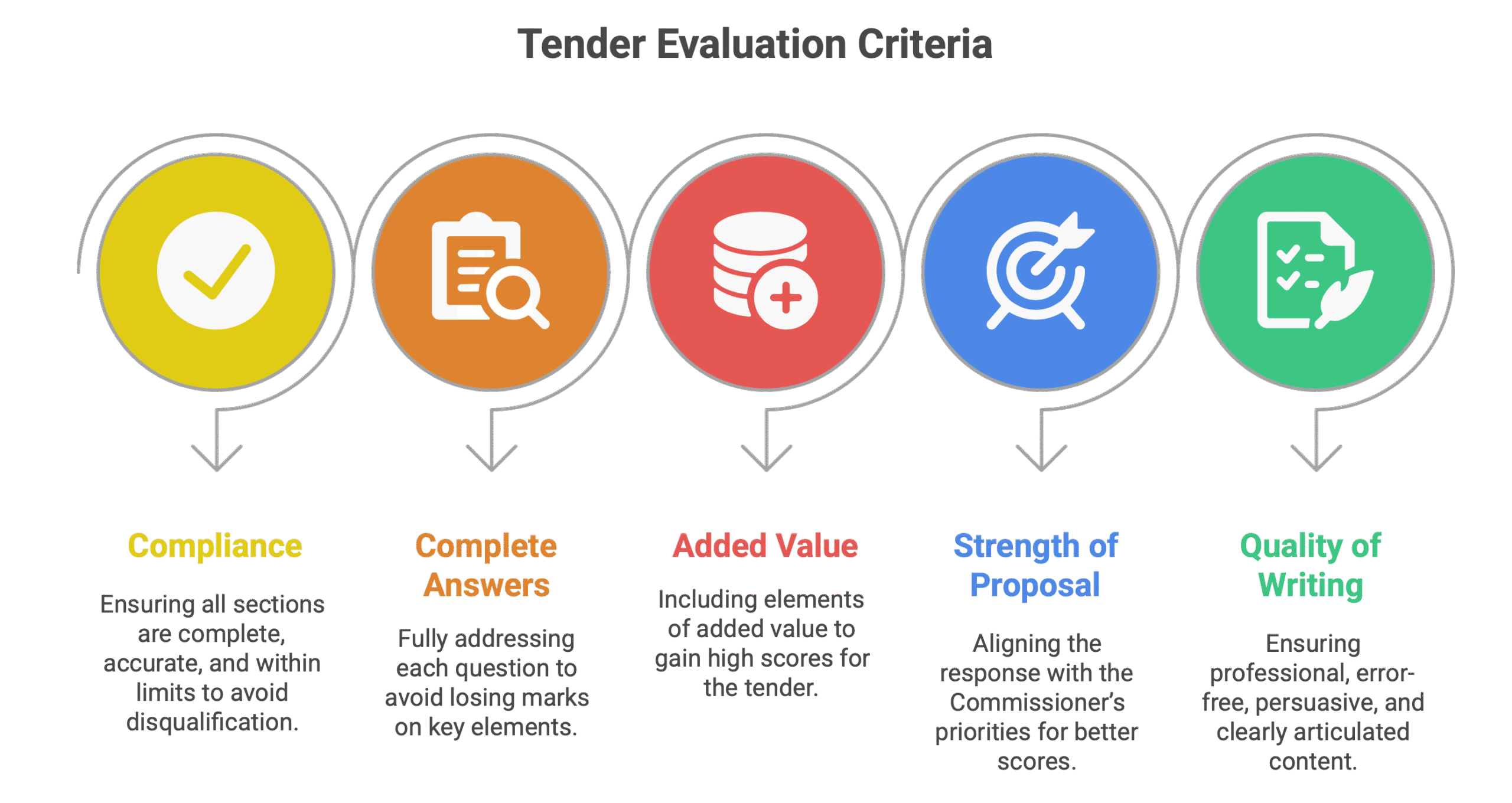 Tender Evaluation Criteria

Compliance

Ensuring all sections are complete, accurate, and within limits to avoid disqualification.

Complete Answers

Fully addressing each question to avoid losing marks on key elements.

Added Value

Including elements of added value to gain high scores for the tender.

Strength of Proposal

Aligning the response with the Commissioner's priorities for better scores.

Quality of Writing

Ensuring professional, error-free, persuasive, and clearly articulated content.